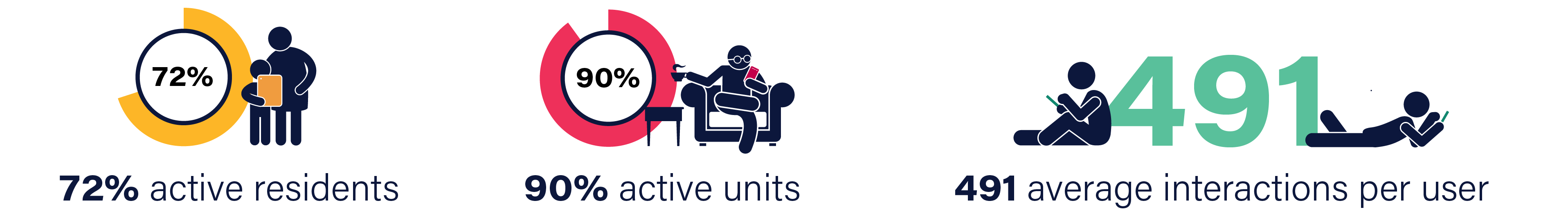 72%

72% active residents

90%

90% active units

491

491 average interactions per user