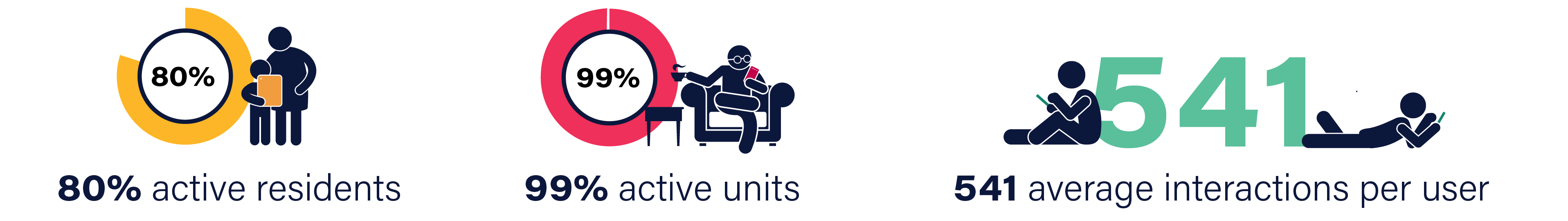 80%

80% active residents

99%

99% active units

541

541 average interactions per user