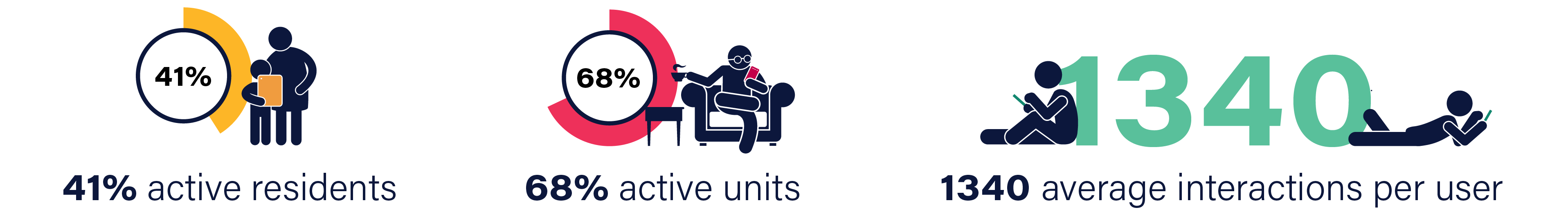 41%

41% active residents

68%

68% active units

1340

1340 average interactions per user