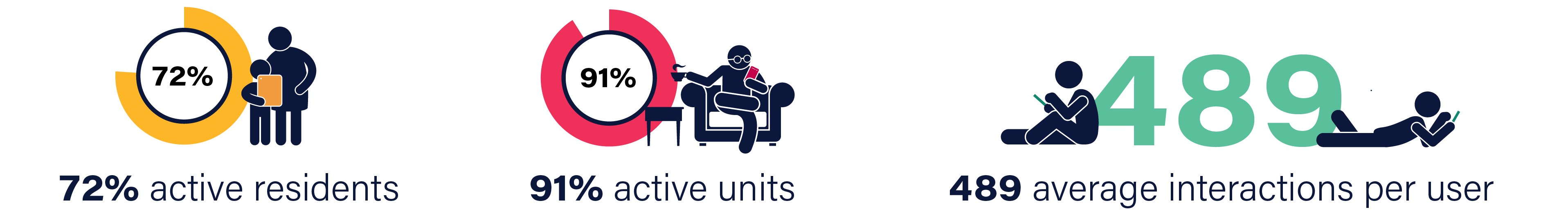 72%

72% active residents

91%

91% active units

489

489 average interactions per user