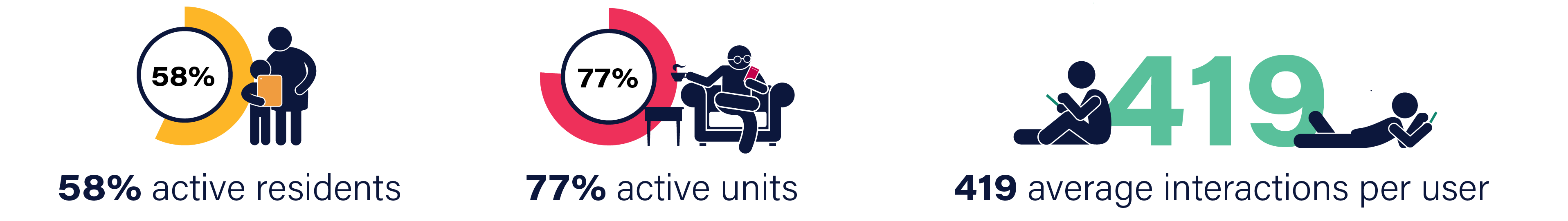 58%

58% active residents

77%

77% active units

419

419 average interactions per user