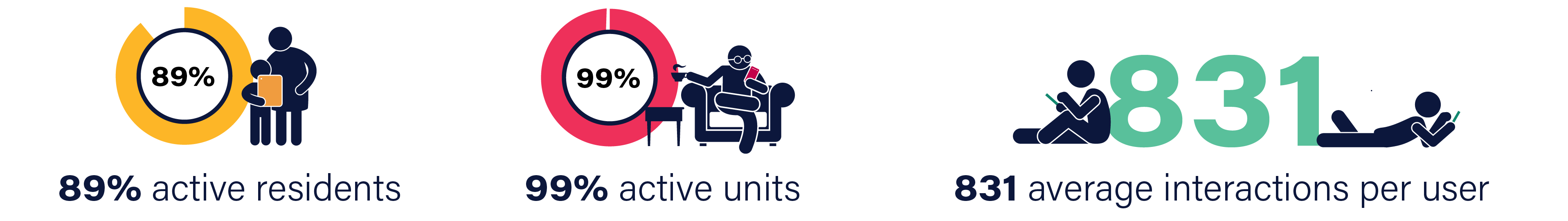 89%

89% active residents

99%

99% active units

831

831 average interactions per user